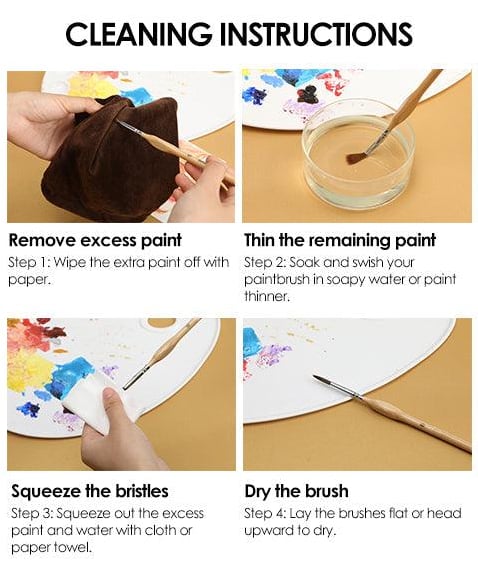 CLEANING INSTRUCTIONS

Remove excess paint
Step 1: Wipe the extra paint off with paper.

Thin the remaining paint
Step 2: Soak and swish your paintbrush in soapy water or paint thinner.

Squeeze the bristles
Step 3: Squeeze out the excess paint and water with cloth or paper towel.

Dry the brush
Step 4: Lay the brushes flat or head upward to dry.